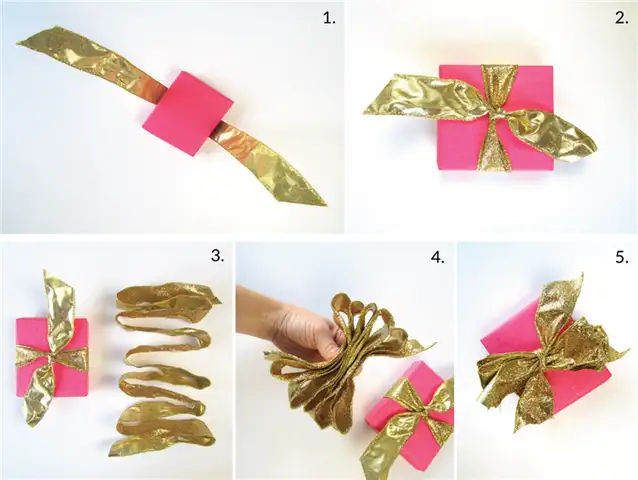 1.

2.

3.

4.

5.